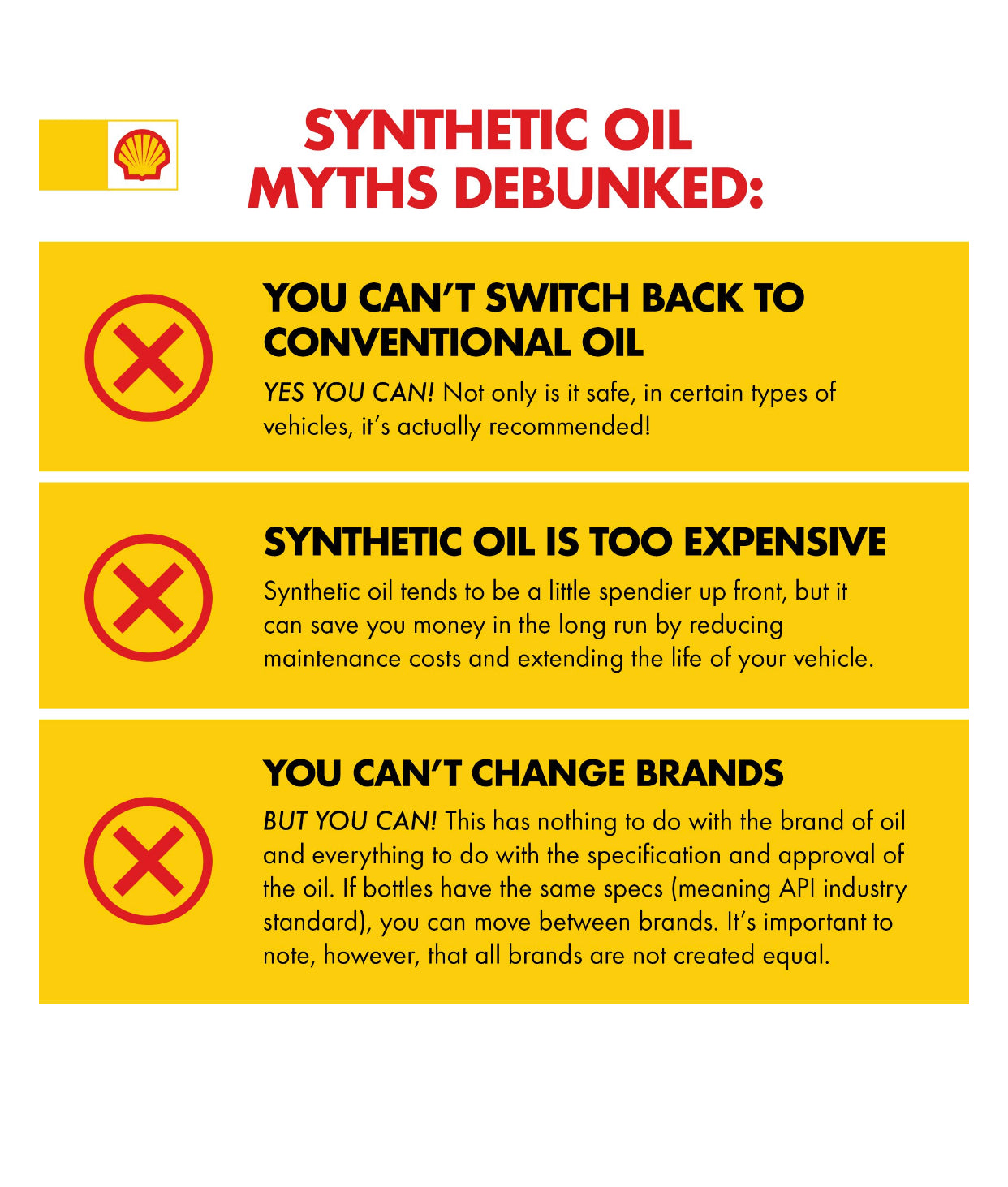 SYNTHETIC OIL MYTHS DEBUNKED:

YOU CAN'T SWITCH BACK TO CONVENTIONAL OIL

YES YOU CAN! Not only is it safe, in certain types of vehicles, it's actually recommended!

SYNTHETIC OIL IS TOO EXPENSIVE

Synthetic oil tends to be a little spendier up front, but it can save you money in the long run by reducing maintenance costs and extending the life of your vehicle.

YOU CAN'T CHANGE BRANDS

BUT YOU CAN! This has nothing to do with the brand of oil and everything to do with the specification and approval of the oil. If bottles have the same specs (meaning API industry standard), you can move between brands. It's important to note, however, that all brands are not created equal.